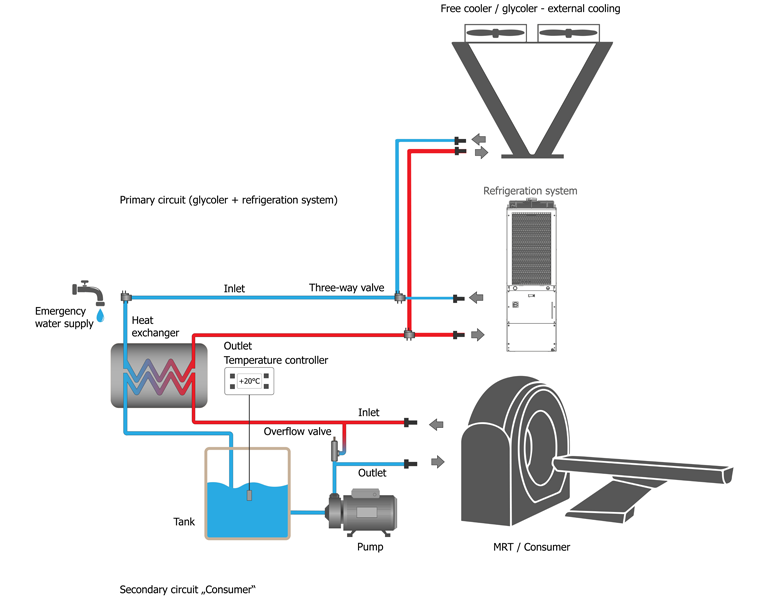 Free cooler / glycoler - external cooling

Primary circuit (glycoler + refrigeration system)

Refrigeration system

Emergency water supply

Inlet

Three-way valve

Heat exchanger

Outlet

Temperature controller

+20°C

Inlet

Overflow valve

Outlet

Tank

Pump

MRT / Consumer

Secondary circuit „Consumer"